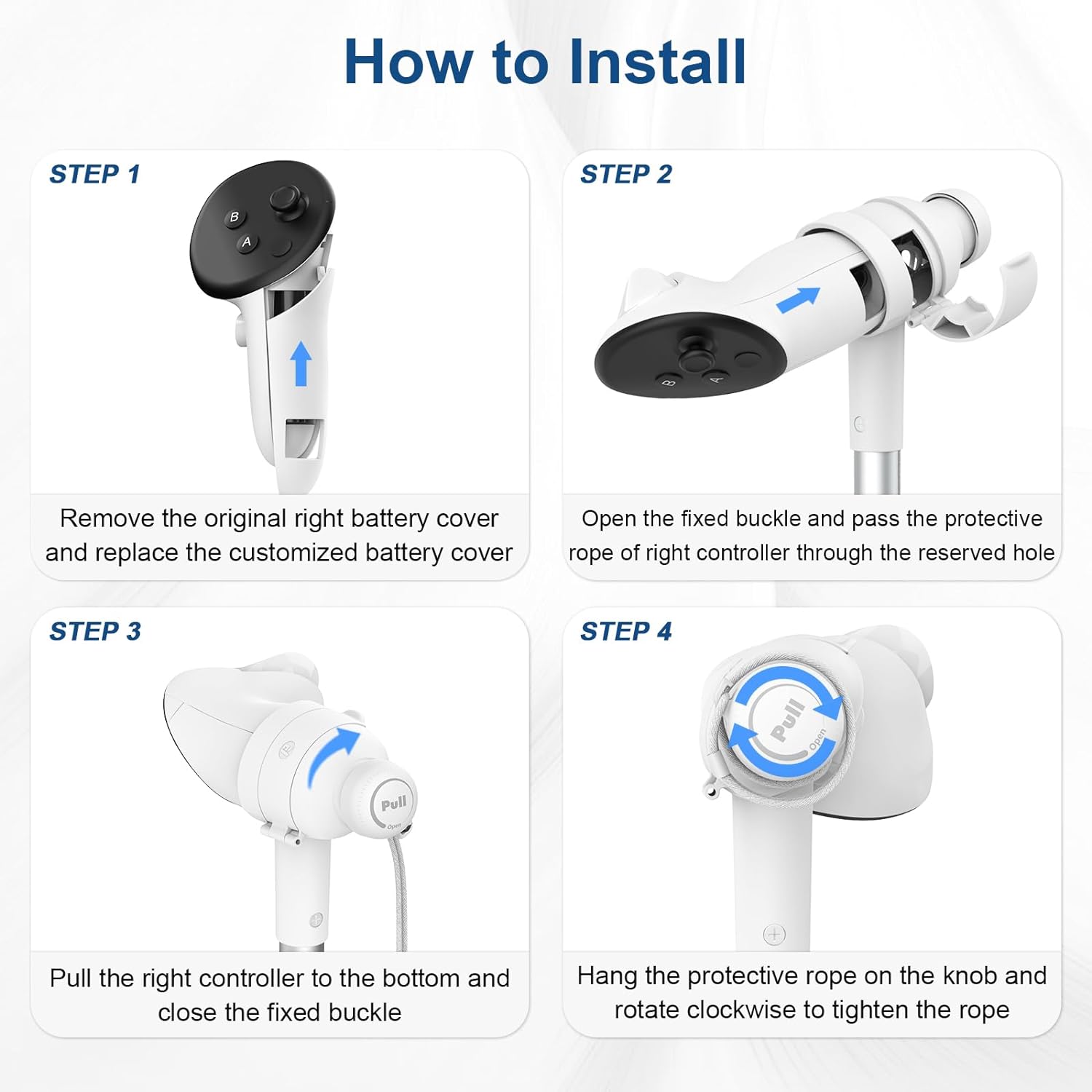 How to Install

STEP 1

B
A

Remove the original right battery cover and replace the customized battery cover

STEP 2

B
A

Open the fixed buckle and pass the protective rope of right controller through the reserved hole

STEP 3

Pull
Open

Pull the right controller to the bottom and close the fixed buckle

STEP 4

Pull
Open

Hang the protective rope on the knob and rotate clockwise to tighten the rope