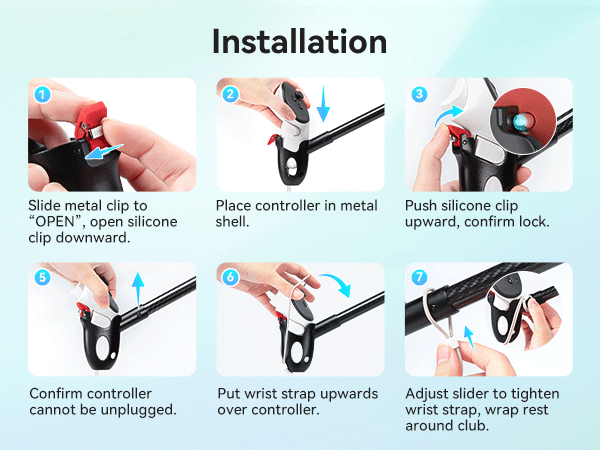 Installation

1
Slide metal clip to “OPEN”, open silicone clip downward.

2
Place controller in metal shell.

3
Push silicone clip upward, confirm lock.

5
Confirm controller cannot be unplugged.

6
Put wrist strap upwards over controller.

7
Adjust slider to tighten wrist strap, wrap rest around club.