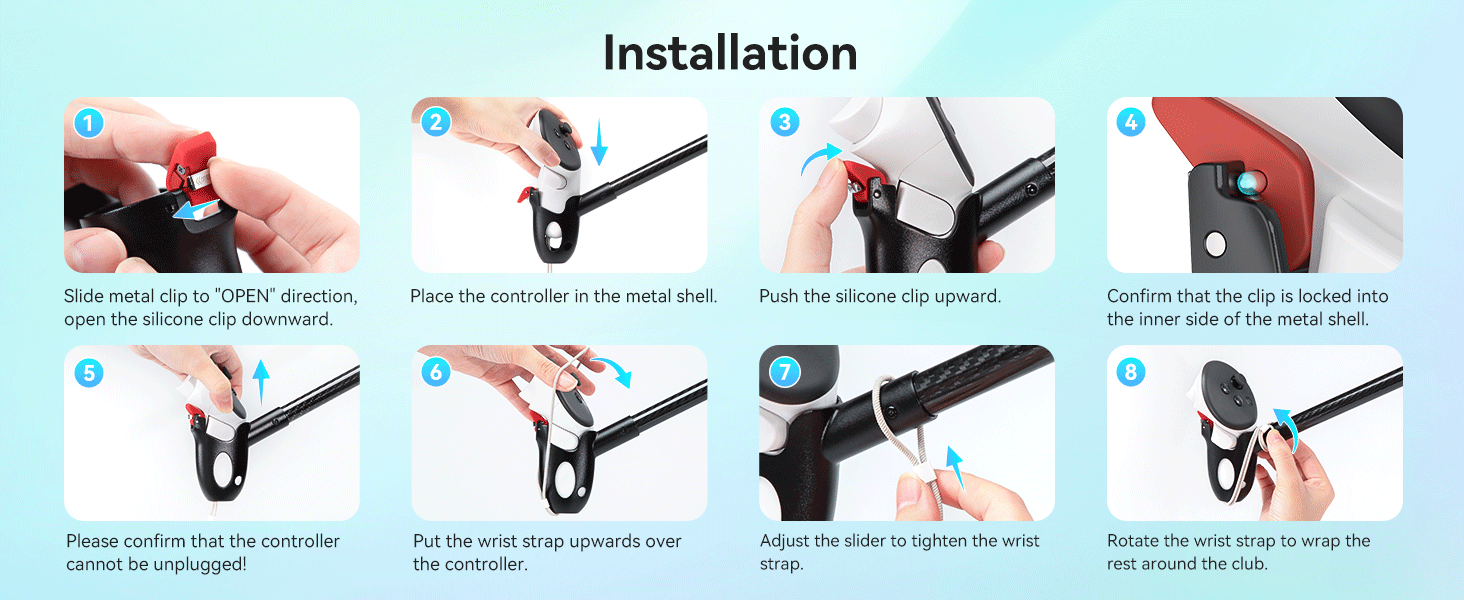 Installation

1

Slide metal clip to "OPEN" direction, open the silicone clip downward.

2

Place the controller in the metal shell.

3

Push the silicone clip upward.

4

Confirm that the clip is locked into the inner side of the metal shell.

5

Please confirm that the controller cannot be unplugged!

6

Put the wrist strap upwards over the controller.

7

Adjust the slider to tighten the wrist strap.

8

Rotate the wrist strap to wrap the rest around the club.