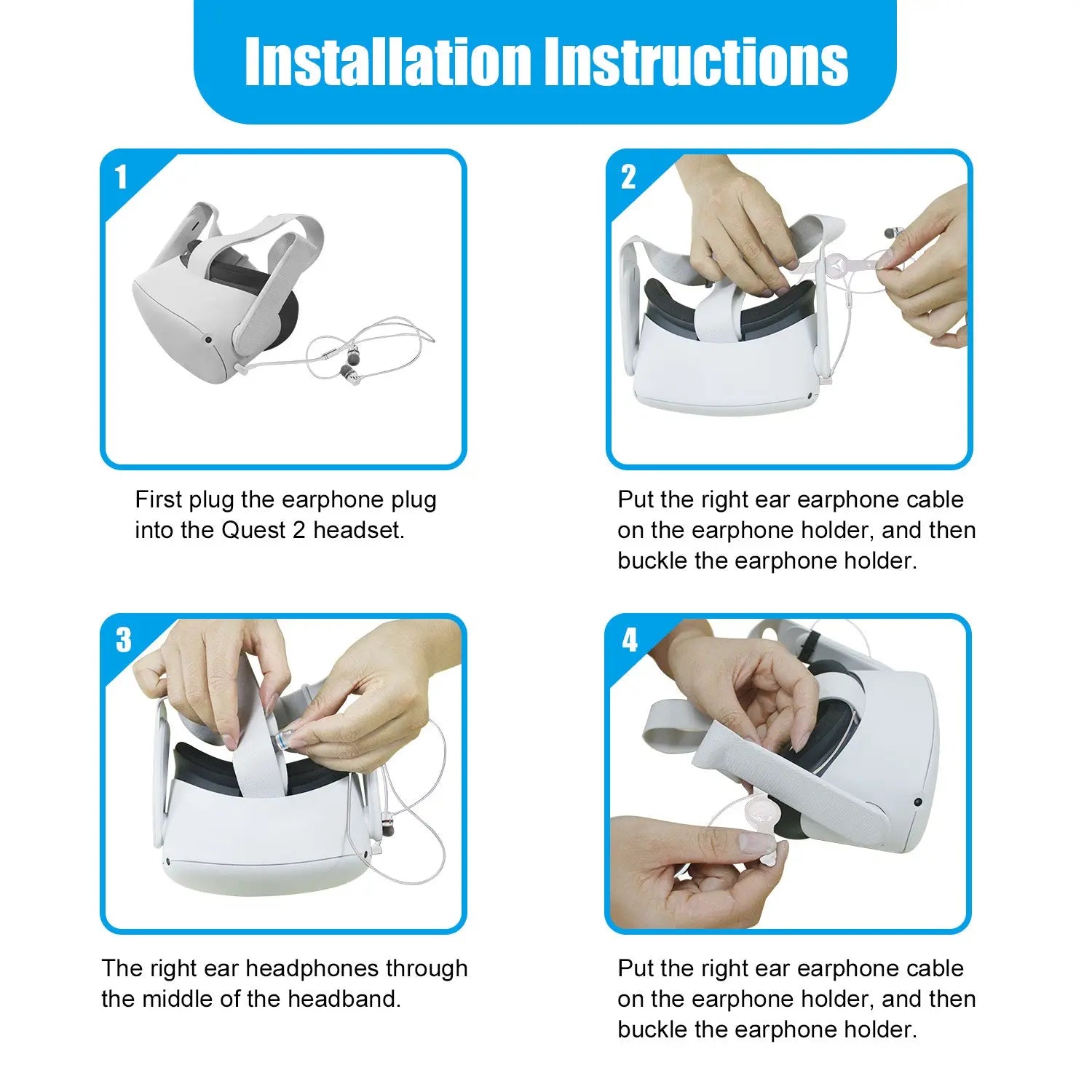 Installation Instructions

1

First plug the earphone plug into the Quest 2 headset.

2

Put the right ear earphone cable on the earphone holder, and then buckle the earphone holder.

3

The right ear headphones through the middle of the headband.

4

Put the right ear earphone cable on the earphone holder, and then buckle the earphone holder.