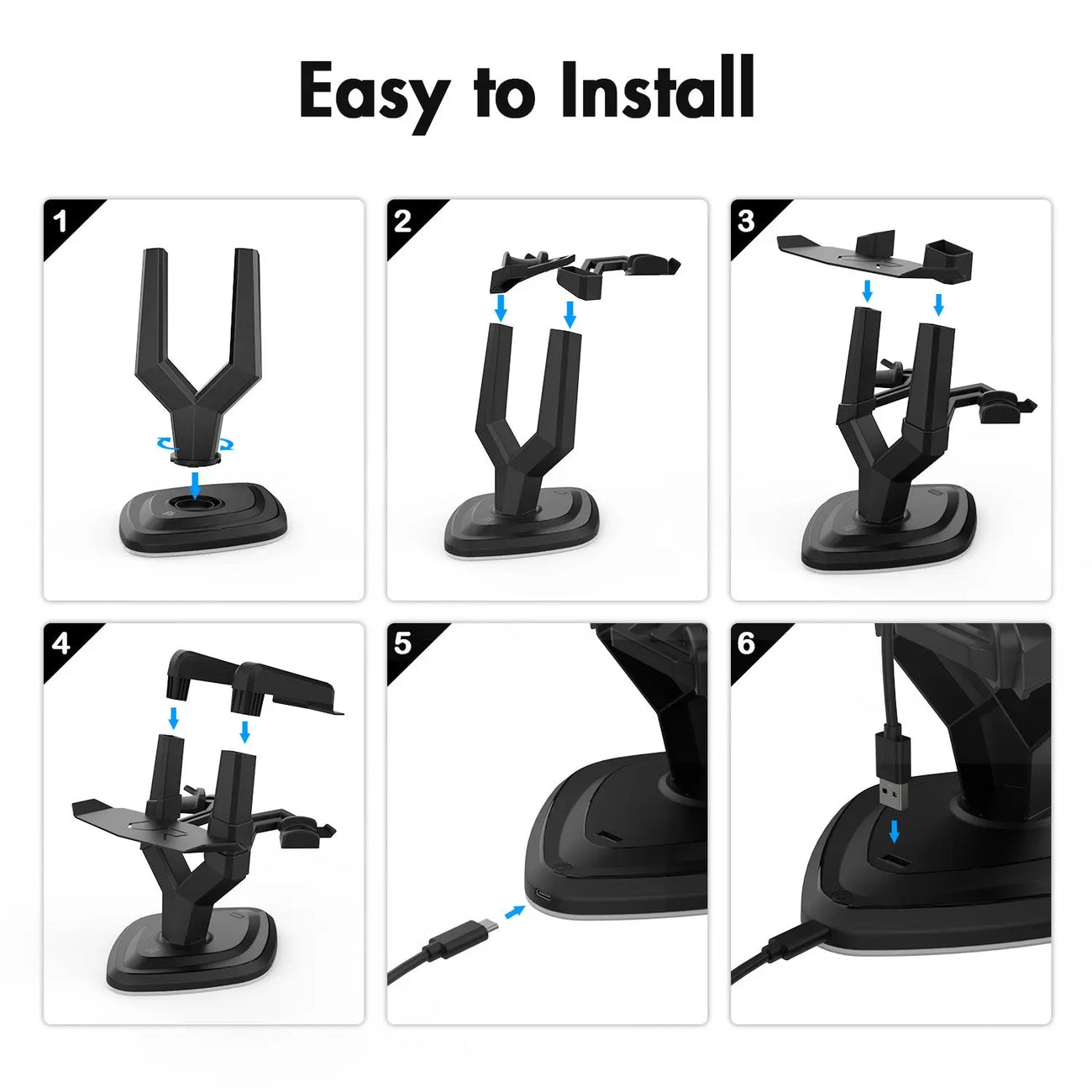 Easy to Install

1

2

3

4

5

6