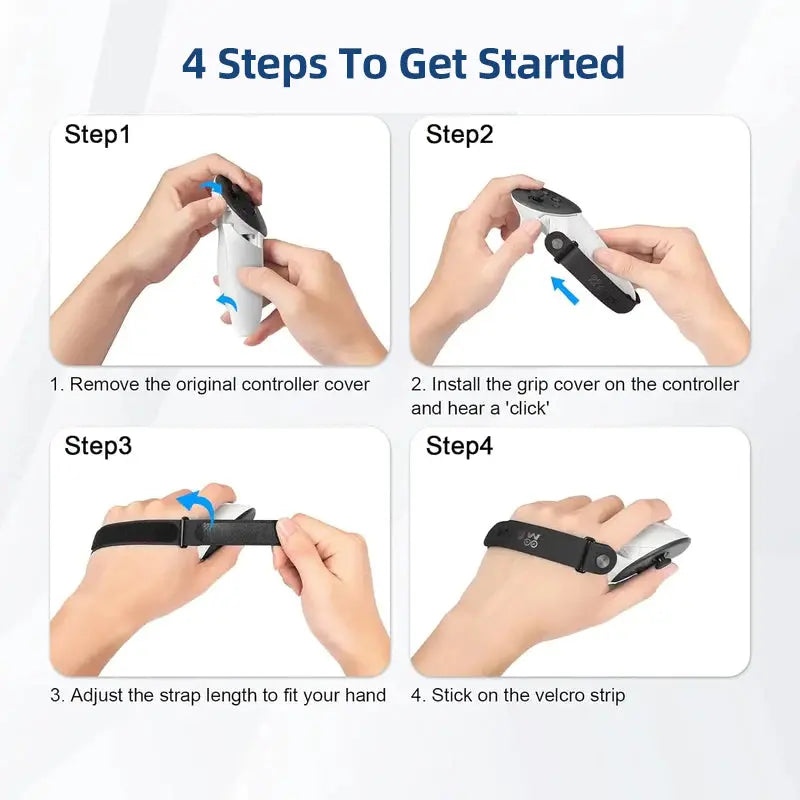 4 Steps To Get Started

Step1

1. Remove the original controller cover

Step2

2. Install the grip cover on the controller and hear a 'click'

Step3

3. Adjust the strap length to fit your hand

Step4

4. Stick on the velcro strip