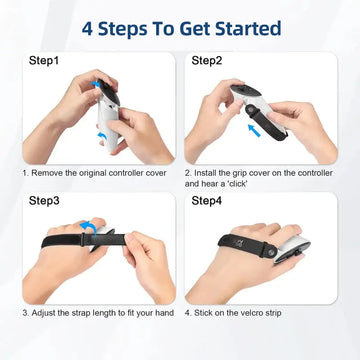 4 Steps To Get Started

Step1

1. Remove the original controller cover

Step2

2. Install the grip cover on the controller and hear a 'click'

Step3

3. Adjust the strap length to fit your hand

Step4

4. Stick on the velcro strip