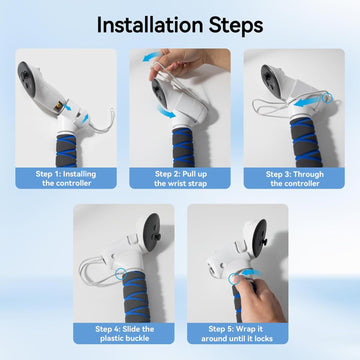 Installation Steps

Step 1: Installing the controller

Step 2: Pull up the wrist strap

Step 3: Through the controller

Step 4: Slide the plastic buckle

Step 5: Wrap it around until it locks