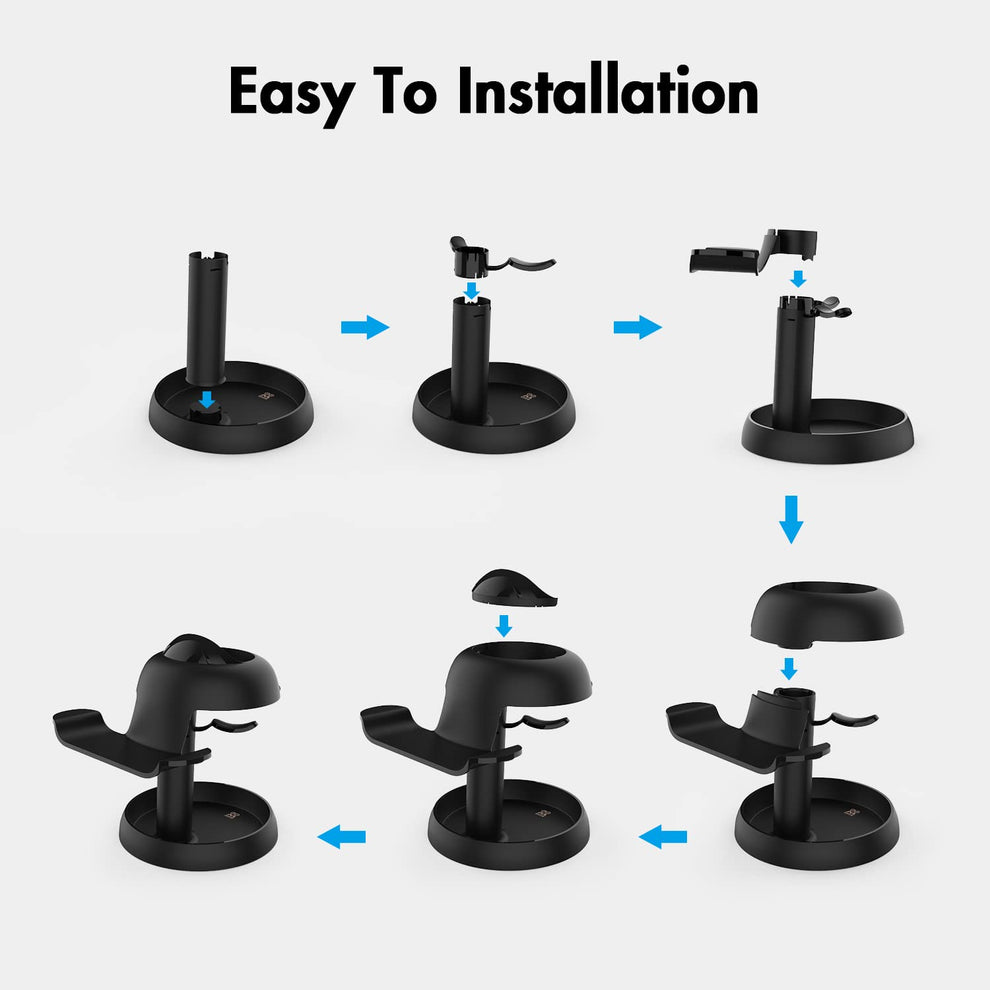 Easy To Installation