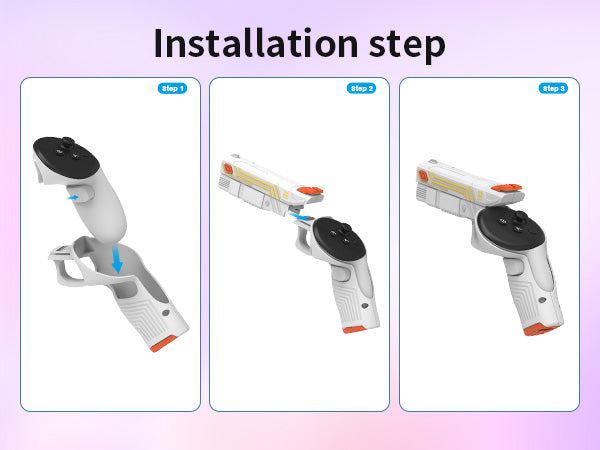 Installation step

Step 1

Step 2

Step 3