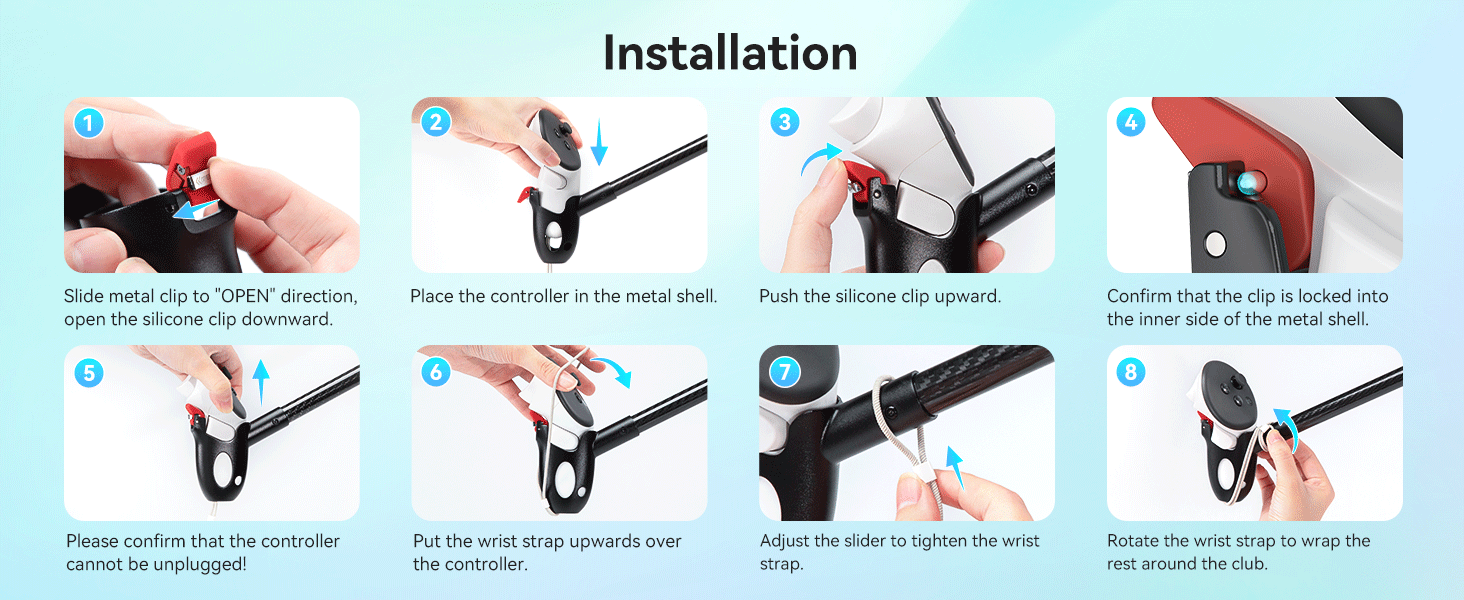 Installation

1
Slide metal clip to "OPEN" direction, open the silicone clip downward.

2
Place the controller in the metal shell.

3
Push the silicone clip upward.

4
Confirm that the clip is locked into the inner side of the metal shell.

5
Please confirm that the controller cannot be unplugged!

6
Put the wrist strap upwards over the controller.

7
Adjust the slider to tighten the wrist strap.

8
Rotate the wrist strap to wrap the rest around the club.